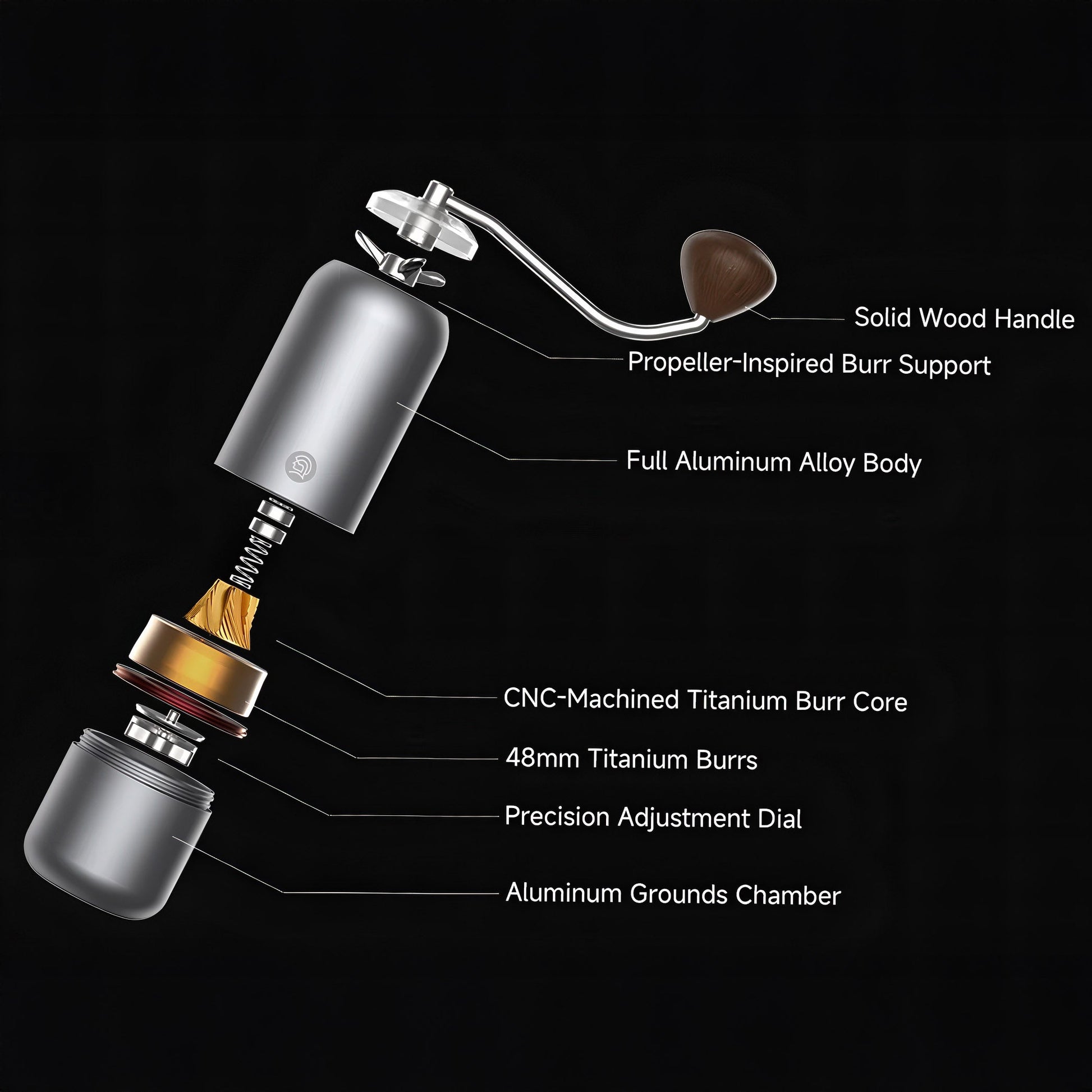 Solid Wood Handle

Propeller-Inspired Burr Support

Full Aluminum Alloy Body

CNC-Machined Titanium Burr Core

48mm Titanium Burrs

Precision Adjustment Dial

Aluminum Grounds Chamber